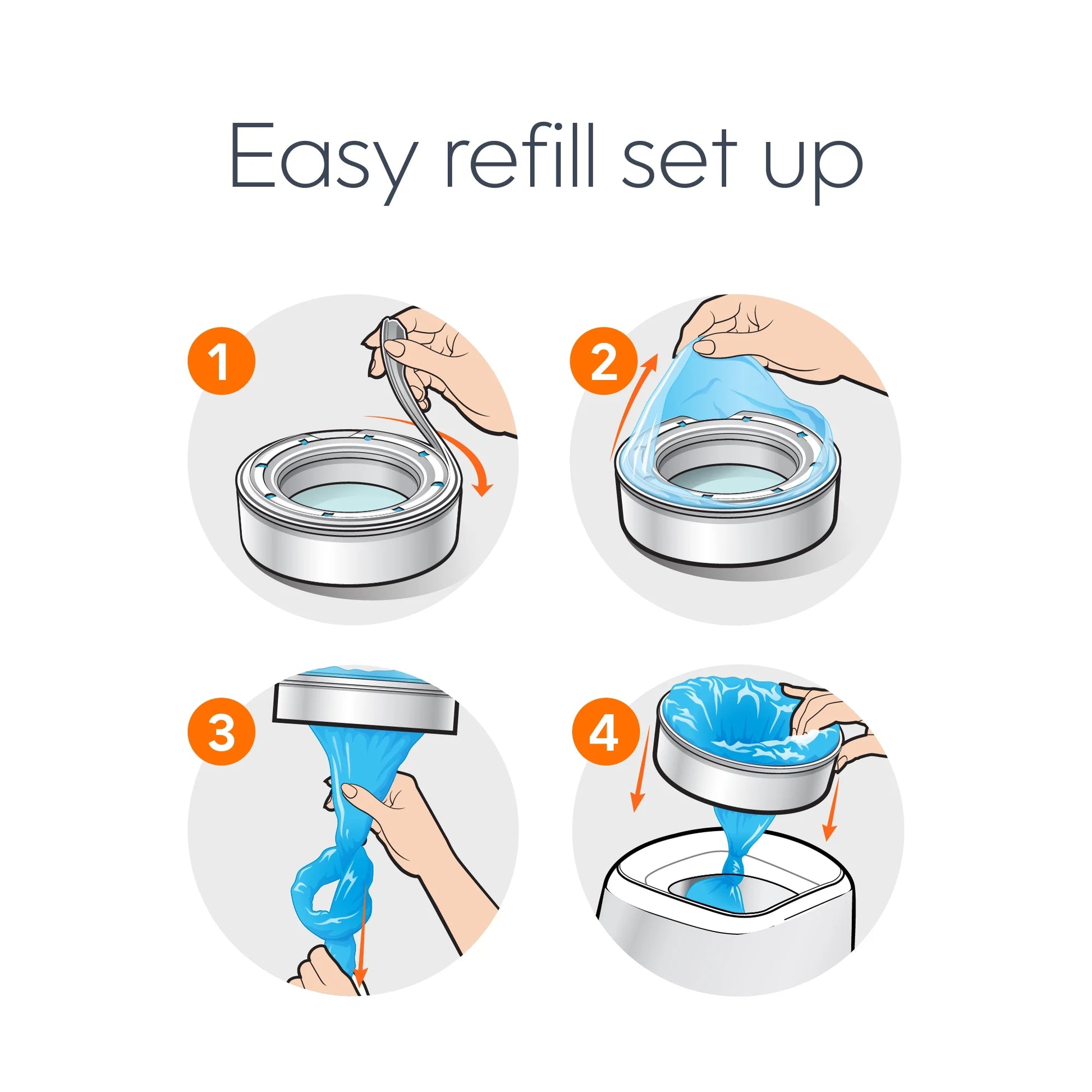 Easy refill set up

1

2

3

4