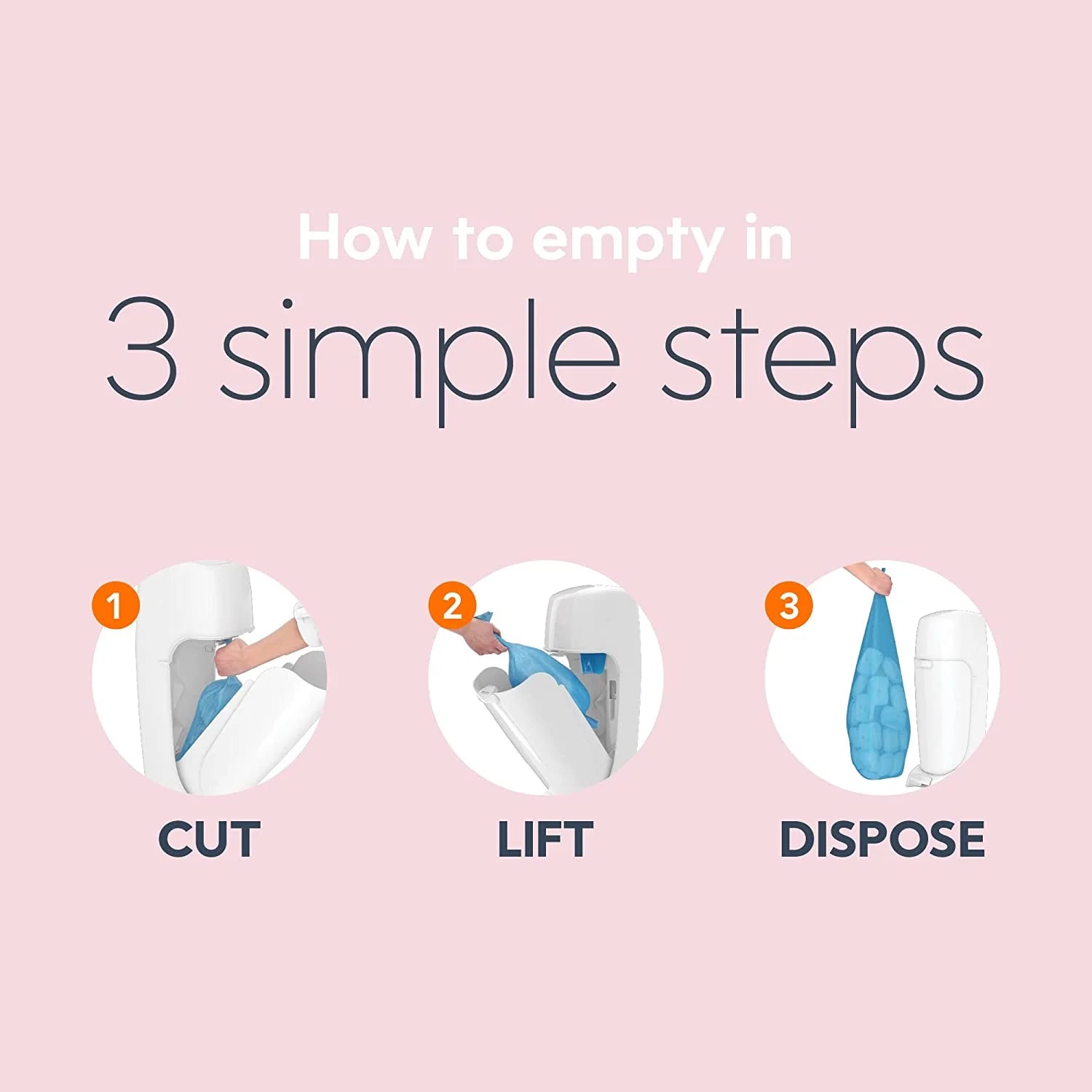 How to empty in
3 simple steps

1
CUT

2
LIFT

3
DISPOSE